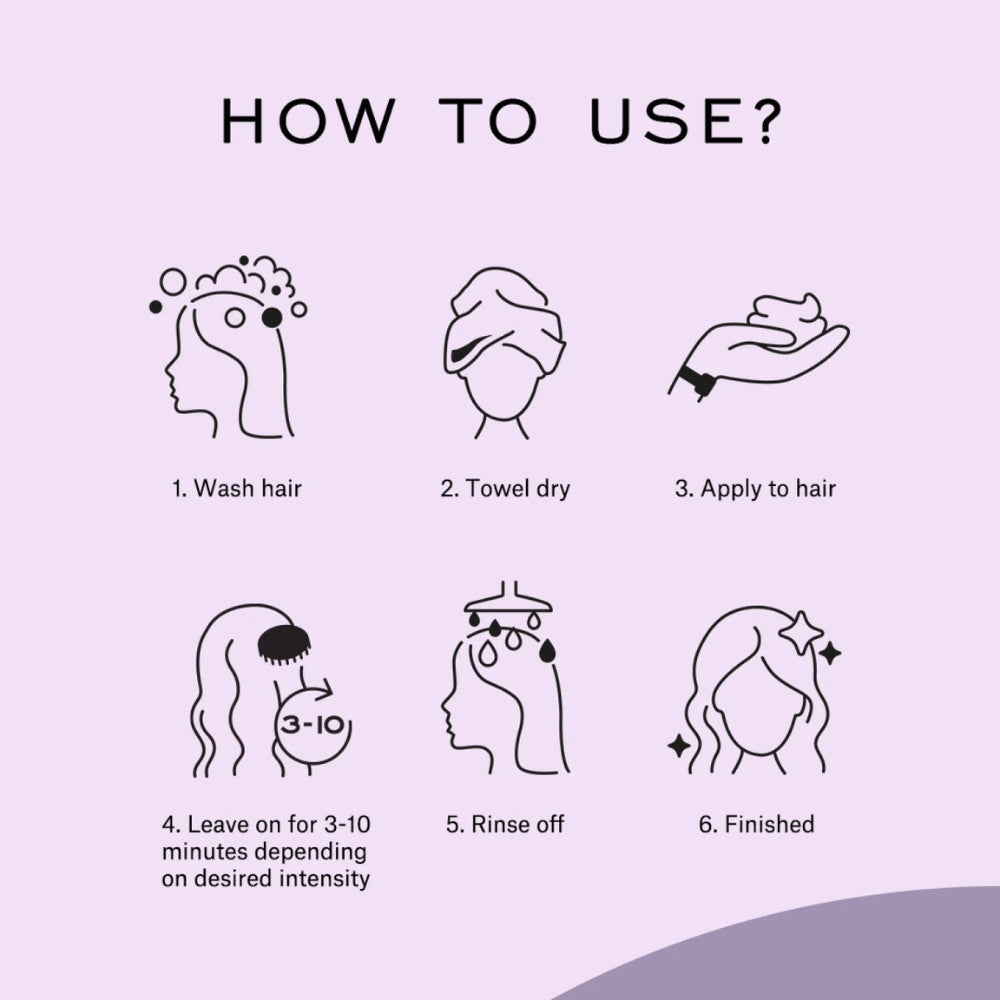 HOW TO USE?

1. Wash hair

2. Towel dry

3. Apply to hair

3-10

4. Leave on for 3-10 minutes depending on desired intensity

5. Rinse off

6. Finished